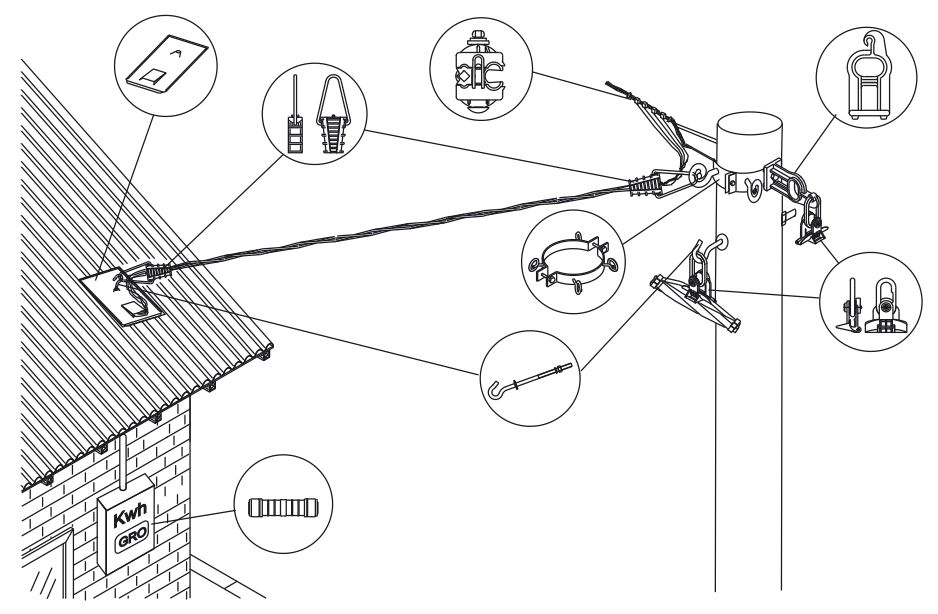 Kwh
GRO